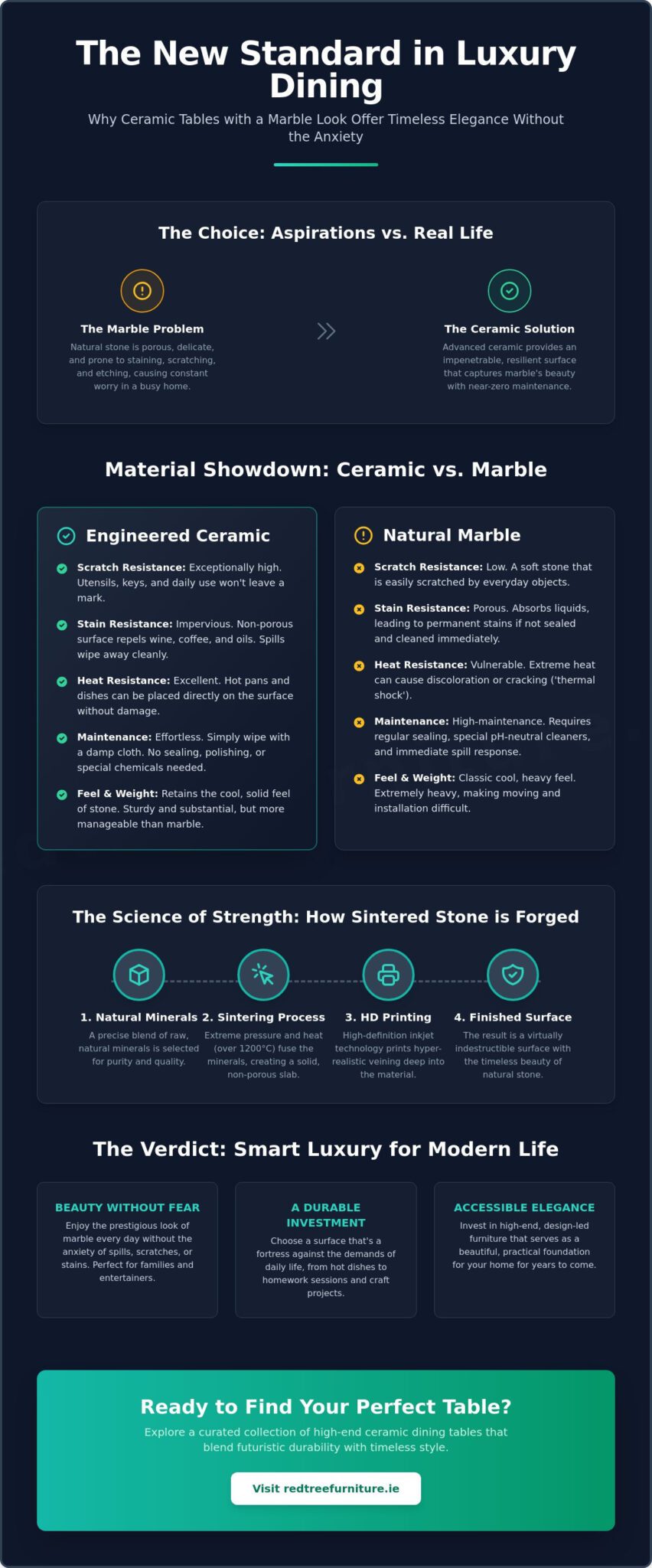 The New Standard in Luxury Dining

Why Ceramic Tables with a Marble Look Offer Timeless Elegance Without the Anxiety

The Choice: Aspirations vs. Real Life

The Marble Problem

Natural stone is porous, delicate, and prone to staining, scratching, and etching, causing constant worry in a busy home.

The Ceramic Solution

Advanced ceramic provides an impenetrable, resilient surface that captures marble's beauty with near-zero maintenance.

Material Showdown: Ceramic vs. Marble

Engineered Ceramic

Scratch Resistance: Exceptionally high. Utensils, keys, and daily use won't leave a mark.

Stain Resistance: Impervious. Non-porous surface repels wine, coffee, and oils. Spills wipe away cleanly.

Heat Resistance: Excellent. Hot pans and dishes can be placed directly on the surface without damage.

Maintenance: Effortless. Simply wipe with a damp cloth. No sealing, polishing, or special chemicals needed.

Feel & Weight: Retains the cool, solid feel of stone. Sturdy and substantial, but more manageable than marble.

Natural Marble

Scratch Resistance: Low. A soft stone that is easily scratched by everyday objects.

Stain Resistance: Porous. Absorbs liquids, leading to permanent stains if not sealed and cleaned immediately.

Heat Resistance: Vulnerable. Extreme heat can cause discoloration or cracking ('thermal shock').

Maintenance: High-maintenance. Requires regular sealing, special pH-neutral cleaners, and immediate spill response.

Feel & Weight: Classic cool, heavy feel. Extremely heavy, making moving and installation difficult.

The Science of Strength: How Sintered Stone is Forged

1. Natural Minerals

A precise blend of raw, natural minerals is selected for purity and quality.

2. Sintering Process

Extreme pressure and heat (over 1200°C) fuse the minerals, creating a solid, non-porous slab.

3. HD Printing

High-definition inkjet technology prints hyper-realistic veining deep into the material.

4. Finished Surface

The result is a virtually indestructible surface with the timeless beauty of natural stone.

The Verdict: Smart Luxury for Modern Life

BEAUTY WITHOUT FEAR

Enjoy the prestigious look of marble every day without the anxiety of spills, scratches, or stains. Perfect for families and entertainers.

A DURABLE INVESTMENT

Choose a surface that's a fortress against the demands of daily life, from hot dishes to homework sessions and craft projects.

ACCESSIBLE ELEGANCE

Invest in high-end, design-led furniture that serves as a beautiful, practical foundation for your home for years to come.

Ready to Find Your Perfect Table?

Explore a curated collection of high-end ceramic dining tables that blend futuristic durability with timeless style.

Visit redtreefurniture.ie