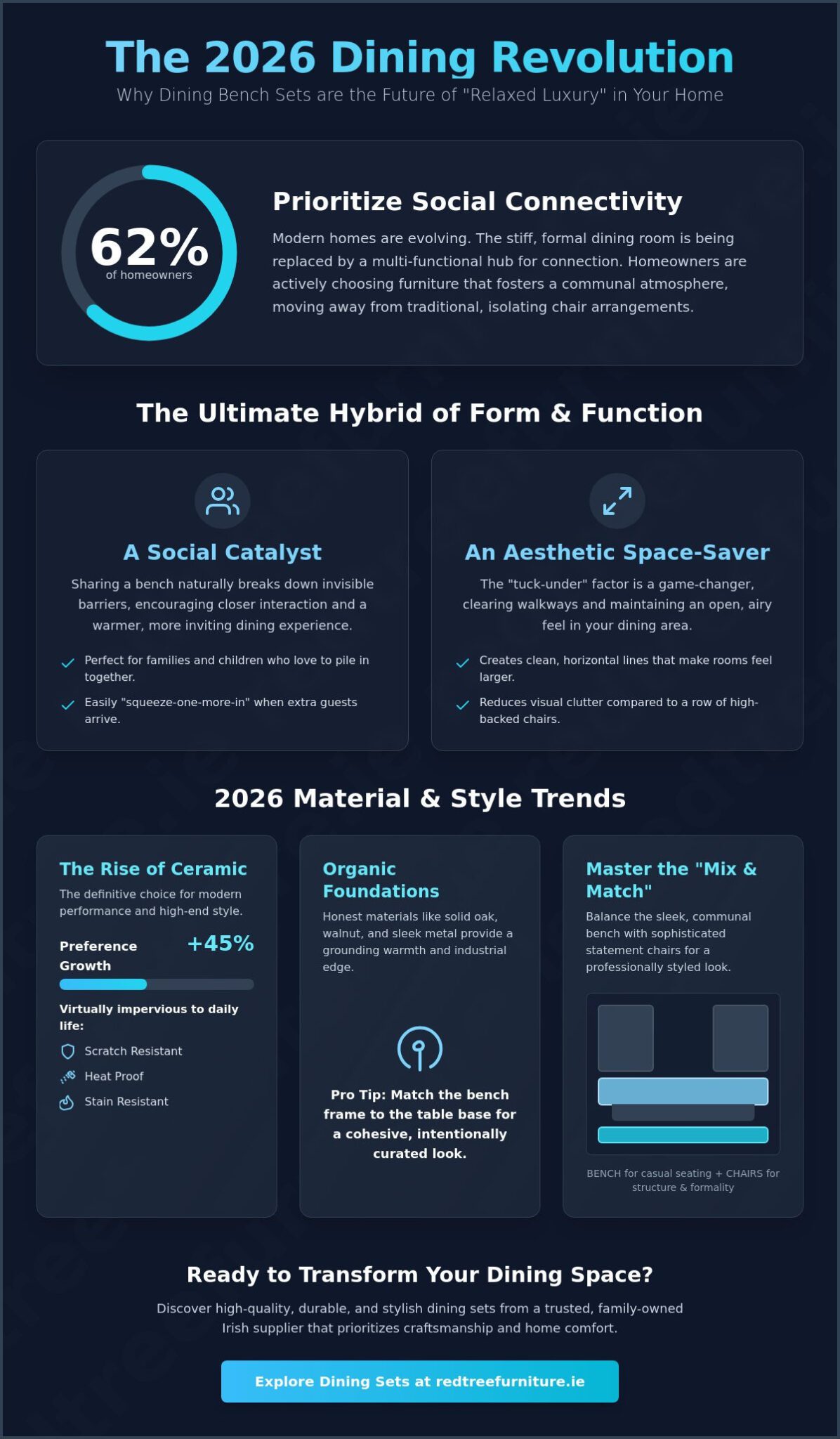 The 2026 Dining Revolution

Why Dining Bench Sets are the Future of "Relaxed Luxury" in Your Home

62%
of homeowners

Prioritize Social Connectivity

Modern homes are evolving. The stiff, formal dining room is being replaced by a multi-functional hub for connection. Homeowners are actively choosing furniture that fosters a communal atmosphere, moving away from traditional, isolating chair arrangements.

The Ultimate Hybrid of Form & Function

A Social Catalyst

Sharing a bench naturally breaks down invisible barriers, encouraging closer interaction and a warmer, more inviting dining experience.

✓ Perfect for families and children who love to pile in together.

✓ Easily "squeeze-one-more-in" when extra guests arrive.

An Aesthetic Space-Saver

The "tuck-under" factor is a game-changer, clearing walkways and maintaining an open, airy feel in your dining area.

✓ Creates clean, horizontal lines that make rooms feel larger.

✓ Reduces visual clutter compared to a row of high-backed chairs.

2026 Material & Style Trends

The Rise of Ceramic

The definitive choice for modern performance and high-end style.

Preference Growth
+45%

Virtually impervious to daily life:

Scratch Resistant
Heat Proof
Stain Resistant

Organic Foundations

Honest materials like solid oak, walnut, and sleek metal provide a grounding warmth and industrial edge.

Pro Tip: Match the bench frame to the table base for a cohesive, intentionally curated look.

Master the "Mix & Match"

Balance the sleek, communal bench with sophisticated statement chairs for a professionally styled look.

BENCH for casual seating + CHAIRS for structure & formality

Ready to Transform Your Dining Space?

Discover high-quality, durable, and stylish dining sets from a trusted, family-owned Irish supplier that prioritizes craftsmanship and home comfort.

Explore Dining Sets at redtreefurniture.ie