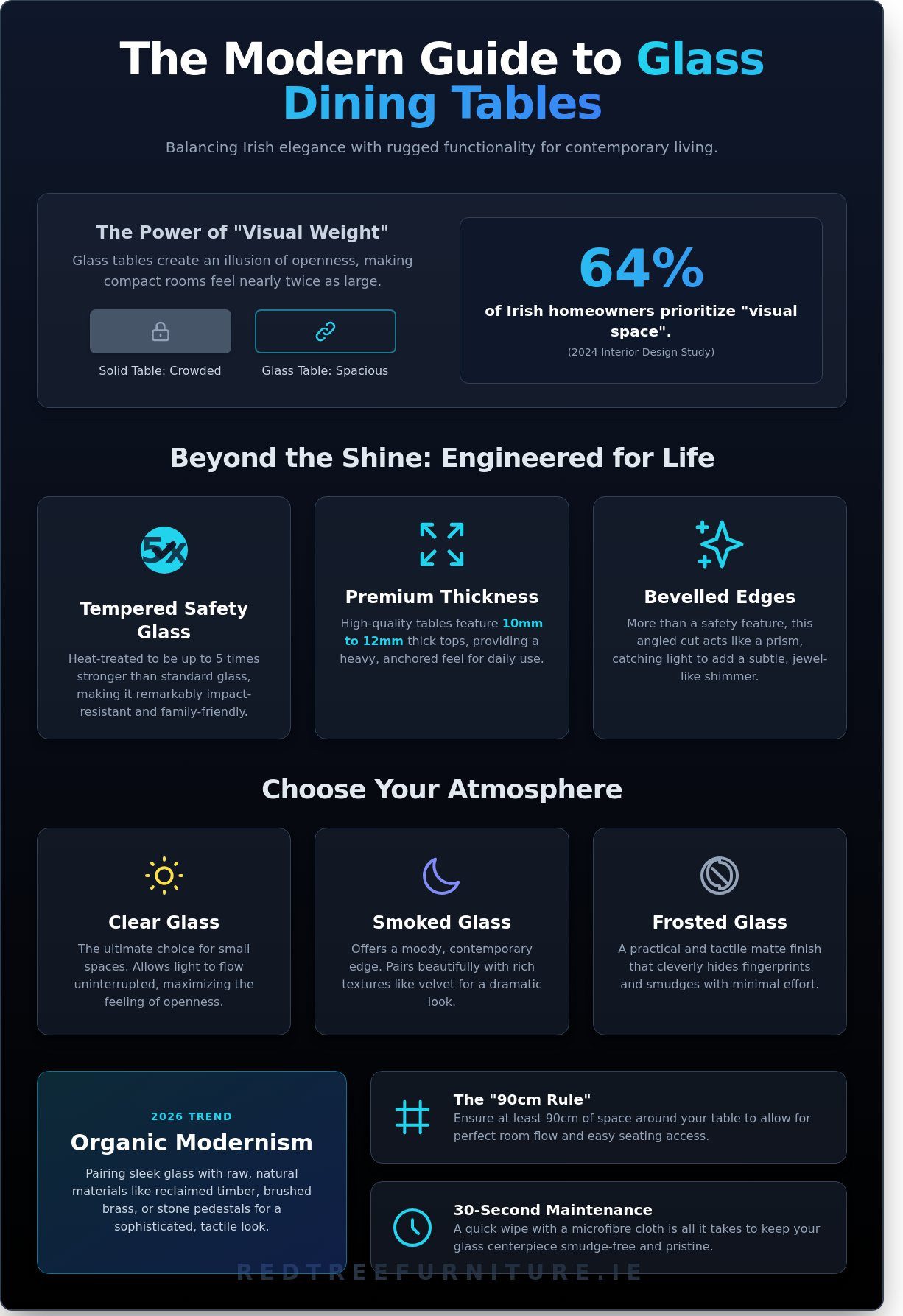 The Modern Guide to Glass Dining Tables

Balancing Irish elegance with rugged functionality for contemporary living.

The Power of "Visual Weight"

Glass tables create an illusion of openness, making compact rooms feel nearly twice as large.

Solid Table: Crowded

Glass Table: Spacious

64%

of Irish homeowners prioritize "visual space".

(2024 Interior Design Study)

Beyond the Shine: Engineered for Life

5x

Tempered Safety Glass

Heat-treated to be up to 5 times stronger than standard glass, making it remarkably impact-resistant and family-friendly.

Premium Thickness

High-quality tables feature 10mm to 12mm thick tops, providing a heavy, anchored feel for daily use.

Bevelled Edges

More than a safety feature, this angled cut acts like a prism, catching light to add a subtle, jewel-like shimmer.

Choose Your Atmosphere

Clear Glass

The ultimate choice for small spaces. Allows light to flow uninterrupted, maximizing the feeling of openness.

Smoked Glass

Offers a moody, contemporary edge. Pairs beautifully with rich textures like velvet for a dramatic look.

Frosted Glass

A practical and tactile matte finish that cleverly hides fingerprints and smudges with minimal effort.

2026 TREND

Organic Modernism

Pairing sleek glass with raw, natural materials like reclaimed timber, brushed brass, or stone pedestals for a sophisticated, tactile look.

The "90cm Rule"

Ensure at least 90cm of space around your table to allow for perfect room flow and easy seating access.

30-Second Maintenance

A quick wipe with a microfibre cloth is all it takes to keep your glass centerpiece smudge-free and pristine.

REDTREEFURNITURE.IE